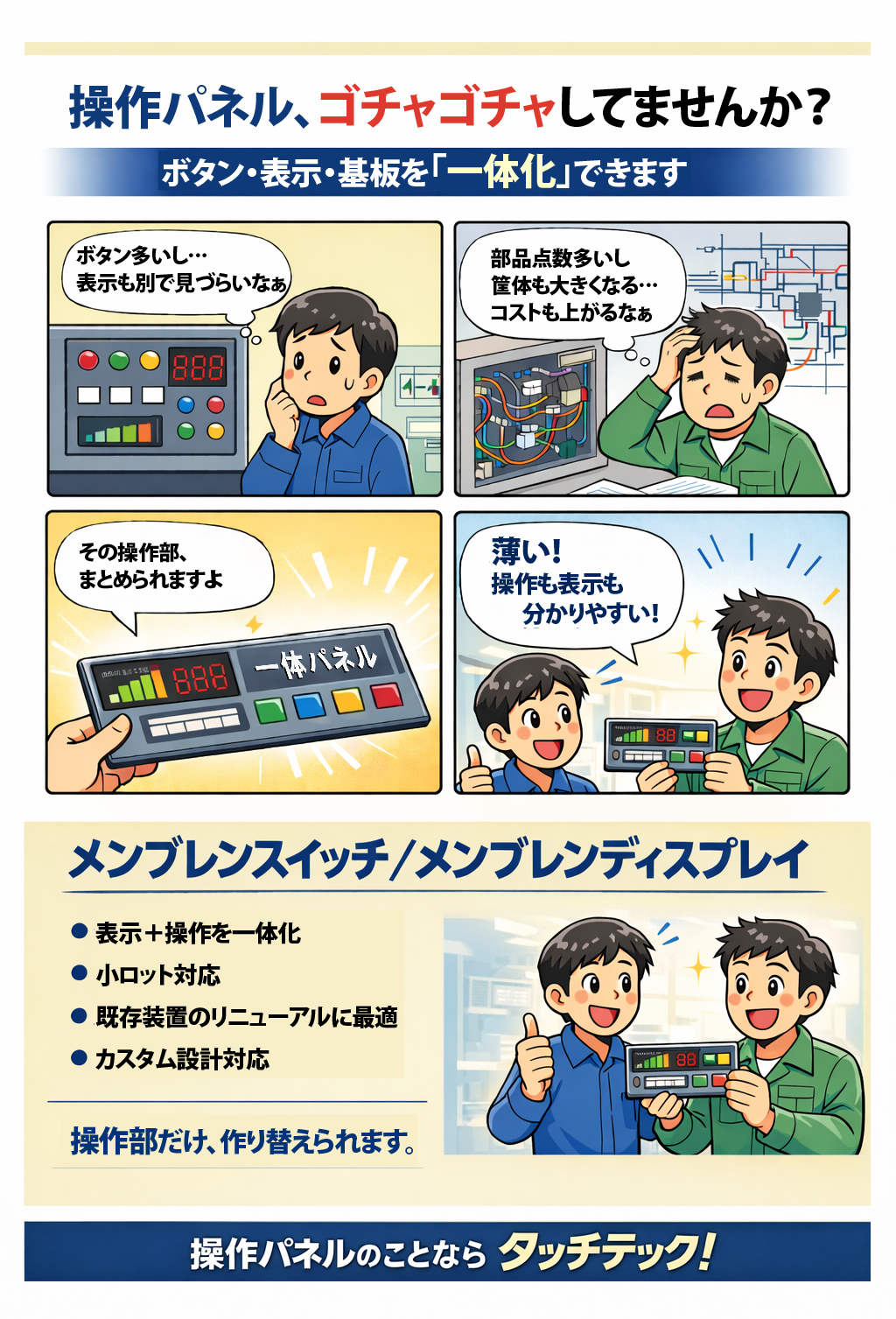 操作パネル、ゴチャゴチャしてませんか？

ボタン・表示・基板を「一体化」できます

ボタン多いし…
表示も別で見づらいなぁ

888

部品点数多いし
筐体も大きくなる…
コストも上がるなぁ

その操作部、
まとめられますよ

888 一体パネル

薄い！
操作も表示も
分かりやすい！

88

メンブレンスイッチ／メンブレンディスプレイ

● 表示＋操作を一体化
● 小ロット対応
● 既存装置のリニューアルに最適
● カスタム設計対応

操作部だけ、作り替えられます。

88

操作パネルのことなら タッチテック！